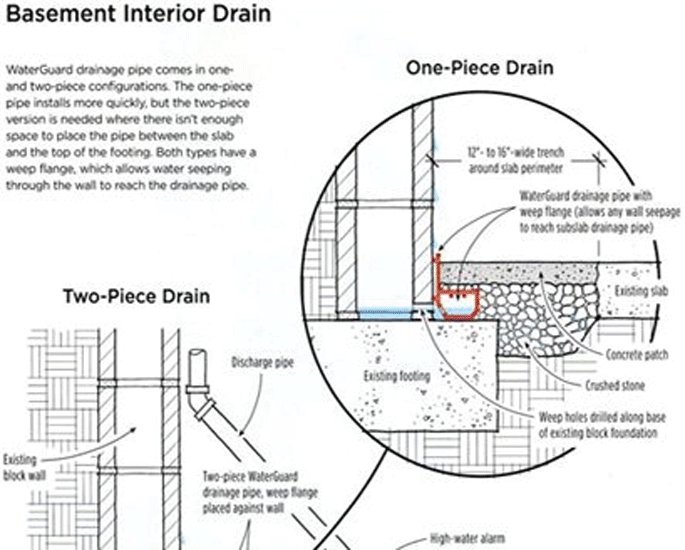 Basement Interior Drain

WaterGuard drainage pipe comes in one- and two-piece configurations. The one-piece pipe installs more quickly, but the two-piece version is needed where there isn't enough space to place the pipe between the slab and the top of the footing. Both types have a weep flange, which allows water seeping through the wall to reach the drainage pipe.

One-Piece Drain

12"- to 16"-wide trench around slab perimeter

WaterGuard drainage pipe with weep flange (allows any wall seepage to reach subslab drainage pipe)

Existing slab

Concrete patch

Crushed stone

Existing footing

Weep holes drilled along base of existing block foundation

Two-Piece Drain

Discharge pipe

Existing block wall

Two-piece WaterGuard drainage pipe, weep flange placed against wall

High-water alarm